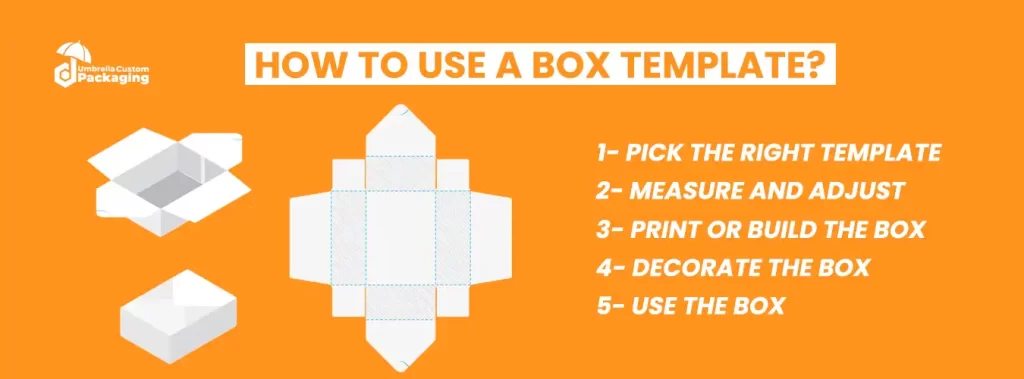 Umbrella Custom Packaging

HOW TO USE A BOX TEMPLATE?

1- PICK THE RIGHT TEMPLATE
2- MEASURE AND ADJUST
3- PRINT OR BUILD THE BOX
4- DECORATE THE BOX
5- USE THE BOX